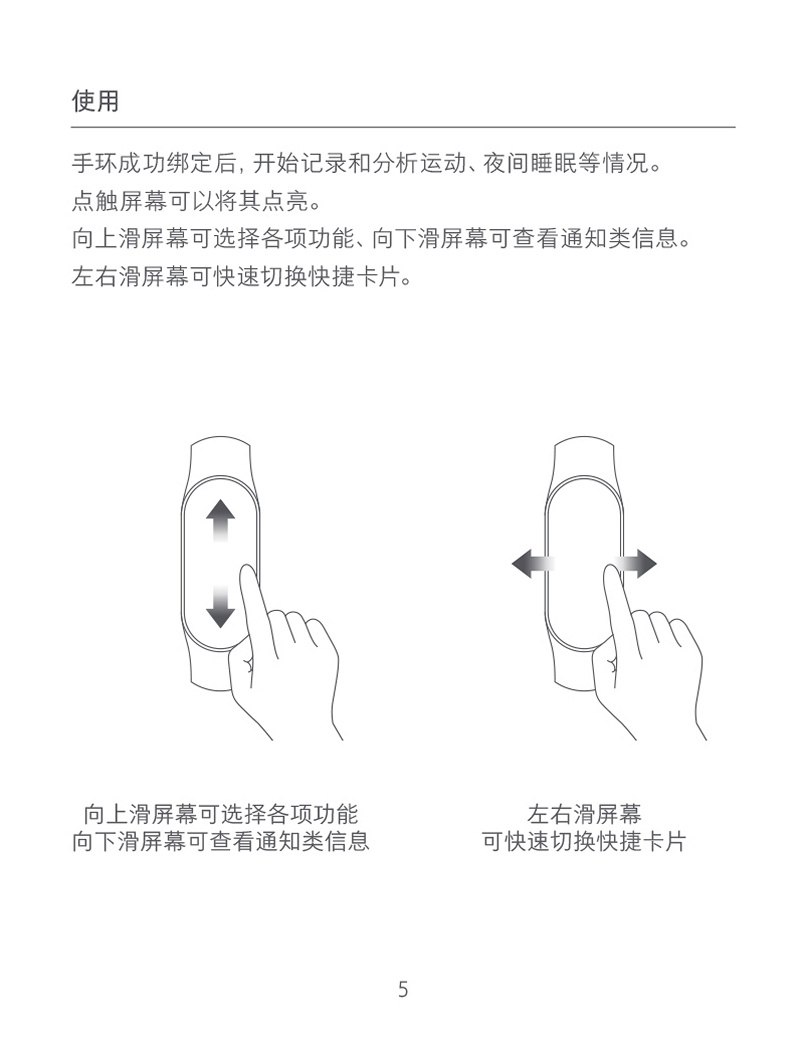 使用

手环成功绑定后, 开始记录和分析运动、夜间睡眠等情况。
点触屏幕可以将其点亮。
向上滑屏幕可选择各项功能、向下滑屏幕可查看通知类信息。
左右滑屏幕可快速切换快捷卡片。

向上滑屏幕可选择各项功能
向下滑屏幕可查看通知类信息

左右滑屏幕
可快速切换快捷卡片

5