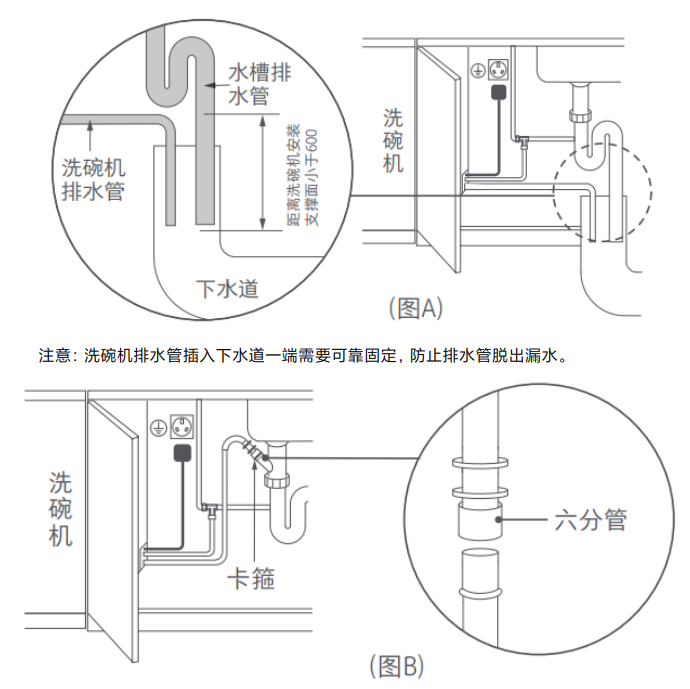 水槽排水管

洗碗机排水管

距离洗碗机安装支撑面小于600

下水道

洗碗机

(图A)

注意：洗碗机排水管插入下水道一端需要可靠固定，防止排水管脱出漏水。

洗碗机

卡箍

六分管

(图B)