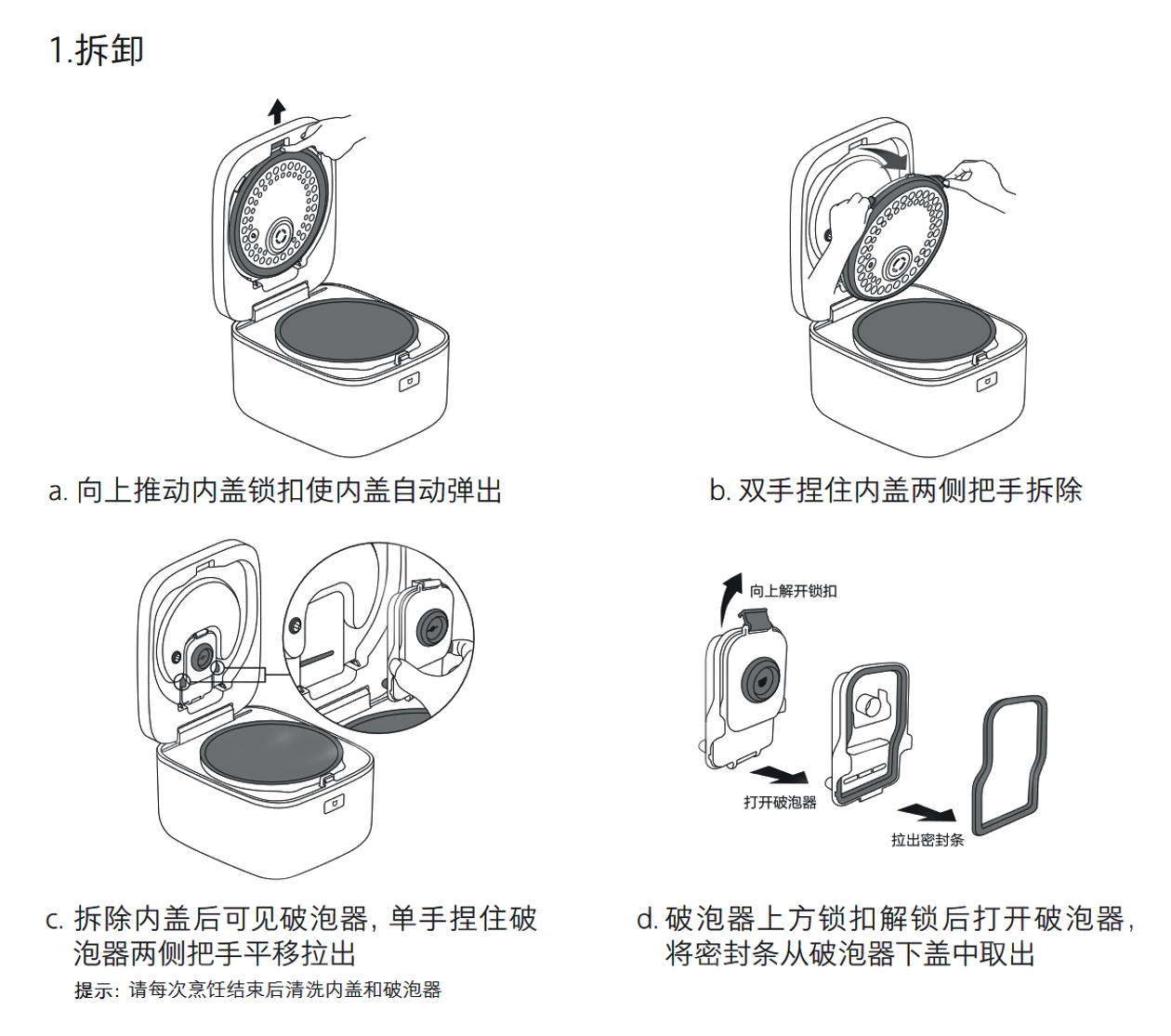 1.拆卸

a. 向上推动内盖锁扣使内盖自动弹出

b. 双手捏住内盖两侧把手拆除

向上解开锁扣

打开破泡器

拉出密封条

c. 拆除内盖后可见破泡器，单手捏住破泡器两侧把手平移拉出

提示：请每次烹饪结束后清洗内盖和破泡器

d. 破泡器上方锁扣解锁后打开破泡器，将密封条从破泡器下盖中取出