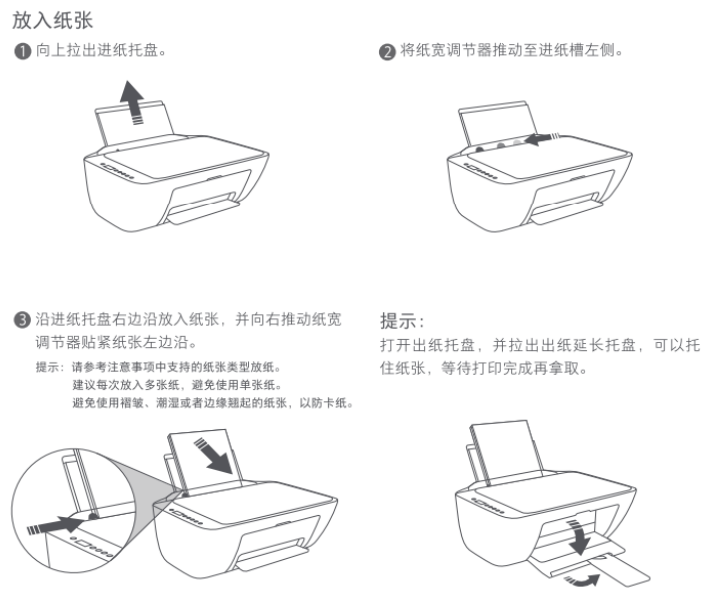 放入纸张

❶ 向上拉出进纸托盘。

❷ 将纸宽调节器推动至进纸槽左侧。

❸ 沿进纸托盘右边沿放入纸张，并向右推动纸宽调节器贴紧纸张左边沿。

提示：请参考注意事项中支持的纸张类型放纸。
建议每次放入多张纸，避免使用单张纸。
避免使用褶皱、潮湿或者边缘翘起的纸张，以防卡纸。

提示：
打开出纸托盘，并拉出出纸延长托盘，可以托住纸张，等待打印完成再拿取。